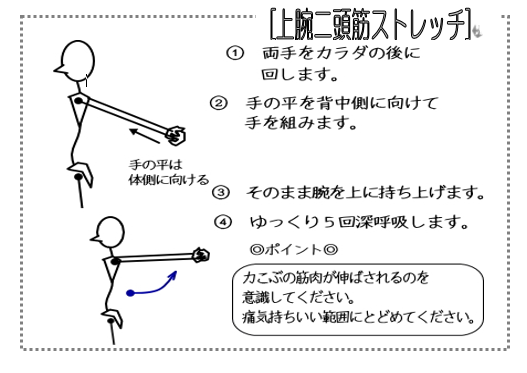 [上腕二頭筋ストレッチ]

① 両手をカラダの後に回します。

② 手の平を背中側に向けて手を組みます。

手の平は体側に向ける

③ そのまま腕を上に持ち上げます。

④ ゆっくり５回深呼吸します。

◎ポイント◎

力こぶの筋肉が伸ばされるのを意識してください。
痛気持ちいい範囲にとどめてください。